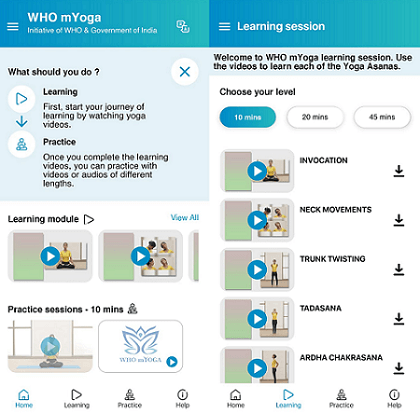 WHO mYoga
Initiative of WHO & Government of India

What should you do ?

Learning
First, start your journey of learning by watching yoga videos.

Practice
Once you complete the learning videos, you can practice with videos or audios of different lengths.

Learning module
View All

Practice sessions - 10 mins

WHO mYOGA

Home
Learning
Practice
Help

Learning session

Welcome to WHO mYoga learning session. Use the videos to learn each of the Yoga Asanas.

Choose your level

10 mins
20 mins
45 mins

INVOCATION

NECK MOVEMENTS

TRUNK TWISTING

TADASANA

ARDHA CHAKRASANA

Home
Learning
Practice
Help